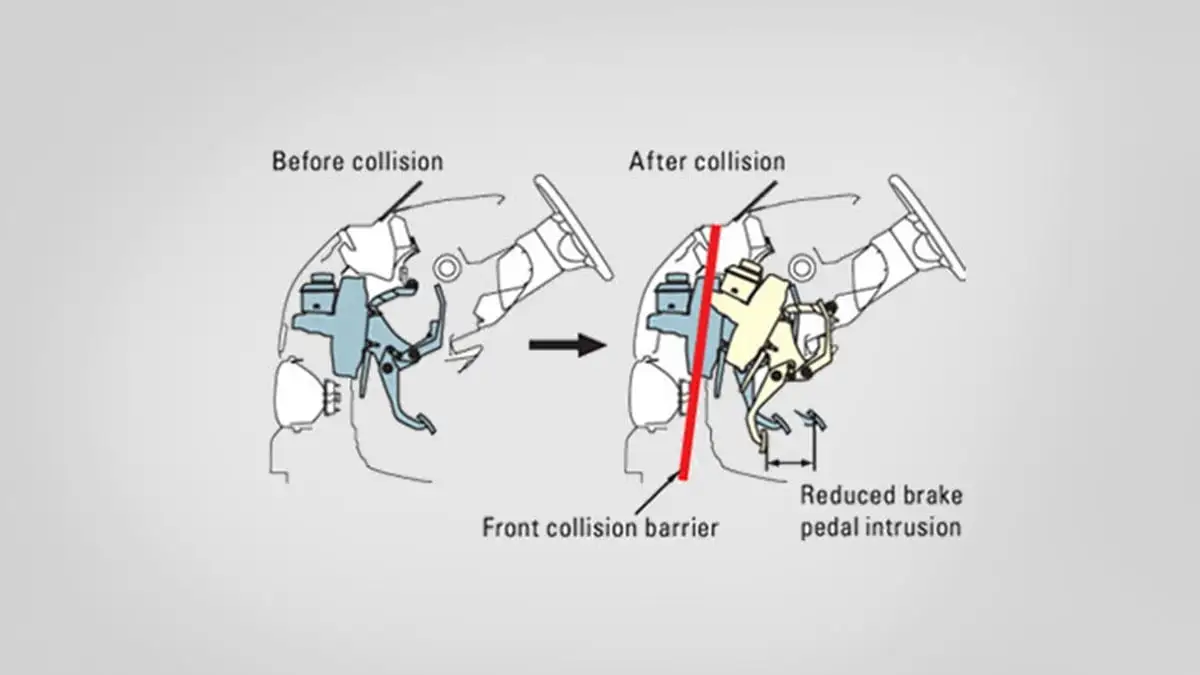 Before collision

After collision

Front collision barrier

Reduced brake pedal intrusion